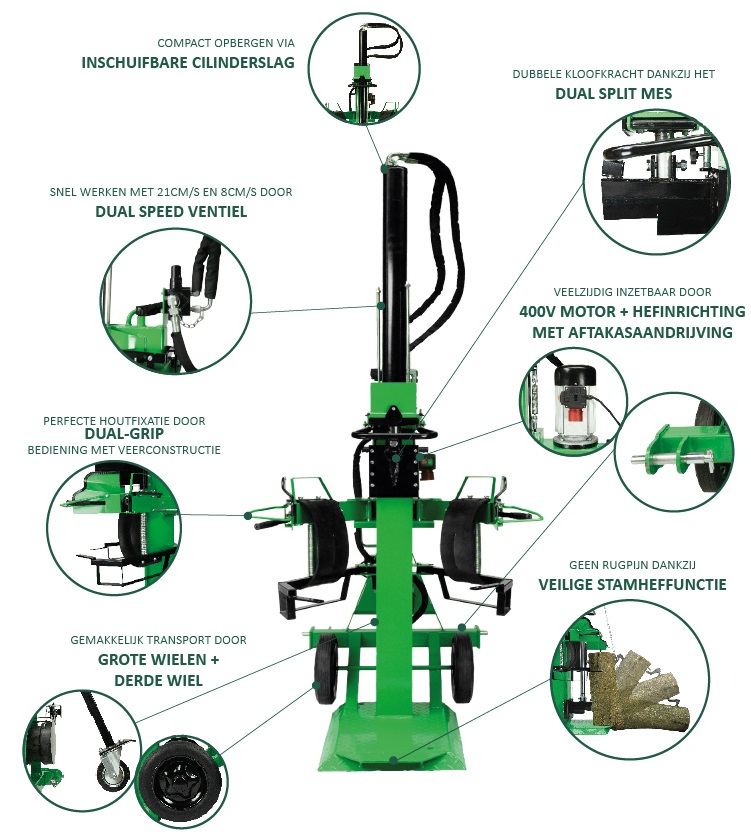 COMPACT OPBERGEN VIA
INSCHUIFBARE CILINDERSLAG

DUBBELE KLOOFKRACHT DANKZIJ HET
DUAL SPLIT MES

SNEL WERKEN MET 21CM/S EN 8CM/S DOOR
DUAL SPEED VENTIEL

VEELZIJDIG INZETBAAR DOOR
400V MOTOR + HEFINRICHTING
MET AFTAKASAANDRIJVING

PERFECTE HOUTFIXATIE DOOR
DUAL-GRIP
BEDIENING MET VEERCONSTRUCTIE

GEEN RUGPIJN DANKZIJ
VEILIGE STAMHEFFUNCTIE

GEMAKKELIJK TRANSPORT DOOR
GROTE WIELEN +
DERDE WIEL